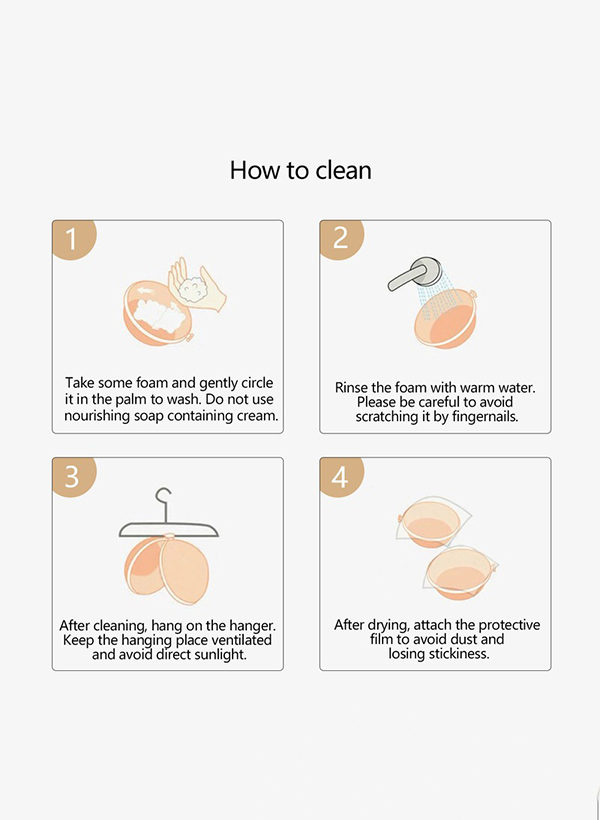 How to clean

1

Take some foam and gently circle it in the palm to wash. Do not use nourishing soap containing cream.

2

Rinse the foam with warm water. Please be careful to avoid scratching it by fingernails.

3

After cleaning, hang on the hanger. Keep the hanging place ventilated and avoid direct sunlight.

4

After drying, attach the protective film to avoid dust and losing stickiness.